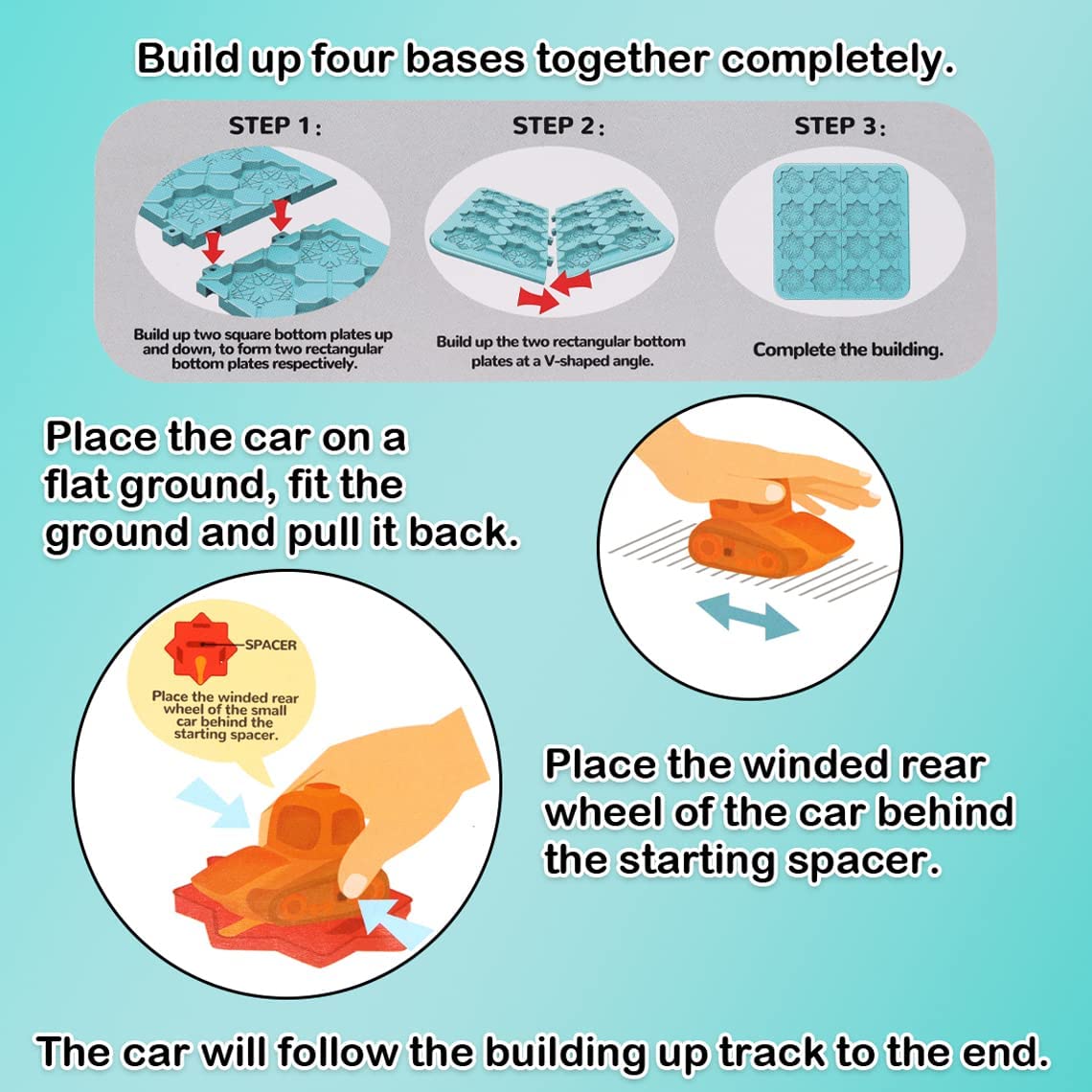 Build up four bases together completely.

STEP 1:

Build up two square bottom plates up and down, to form two rectangular bottom plates respectively.

STEP 2:

Build up the two rectangular bottom plates at a V-shaped angle.

STEP 3:

Complete the building.

Place the car on a flat ground, fit the ground and pull it back.

SPACER

Place the winded rear wheel of the small car behind the starting spacer.

Place the winded rear wheel of the car behind the starting spacer.

The car will follow the building up track to the end.