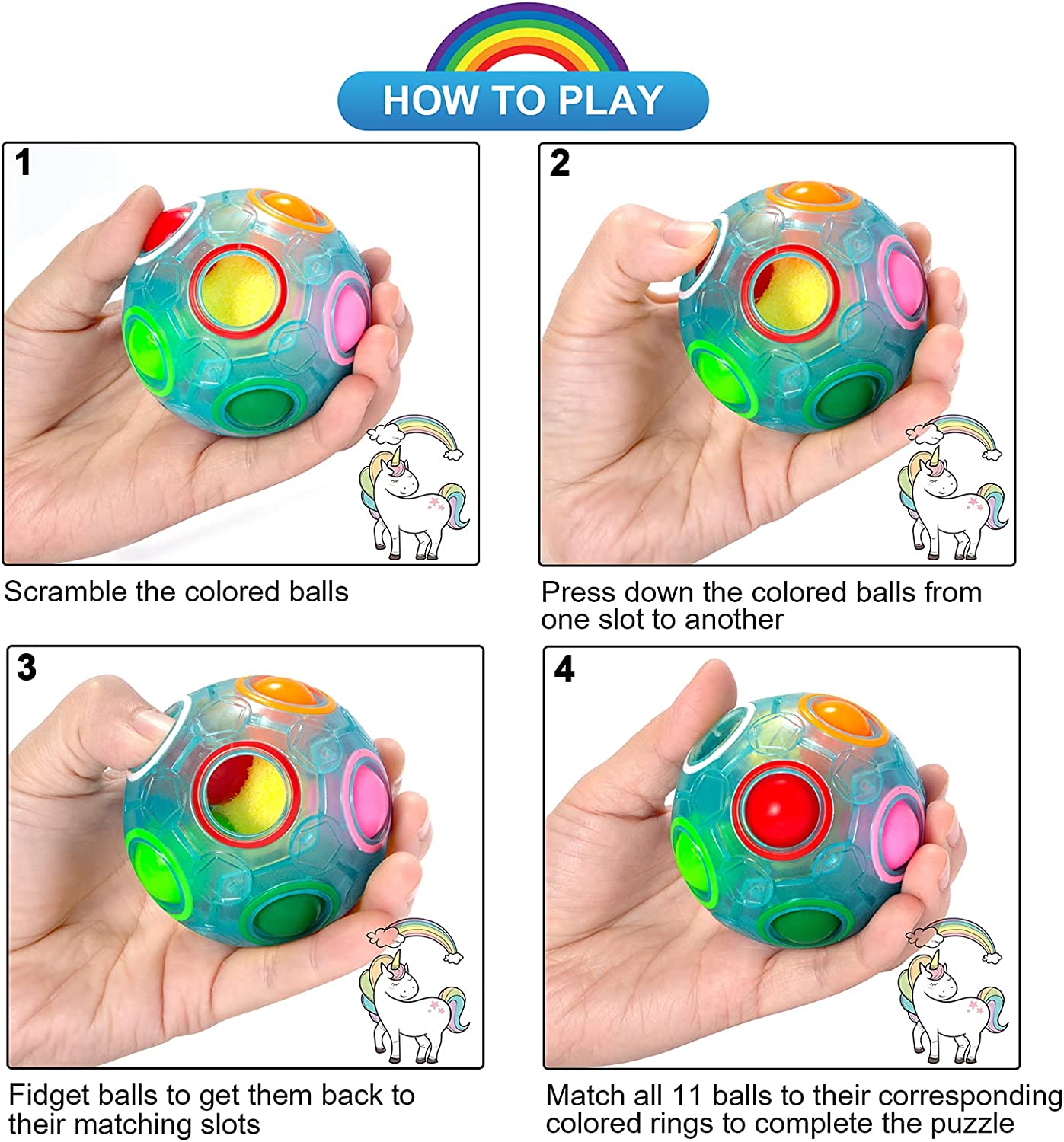 HOW TO PLAY

1

Scramble the colored balls

2

Press down the colored balls from one slot to another

3

Fidget balls to get them back to their matching slots

4

Match all 11 balls to their corresponding colored rings to complete the puzzle