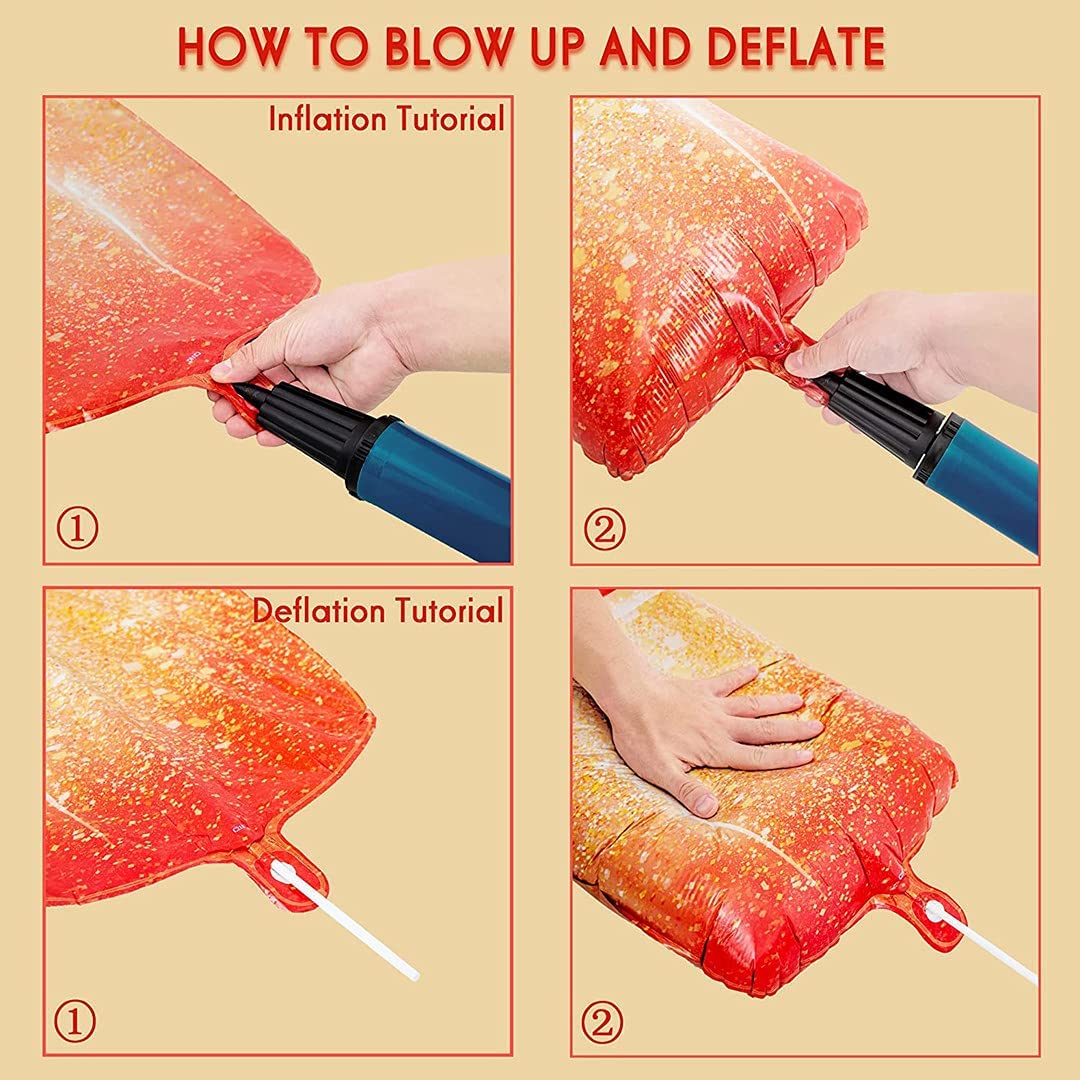 HOW TO BLOW UP AND DEFLATE

Inflation Tutorial

①

②

Deflation Tutorial

①

②